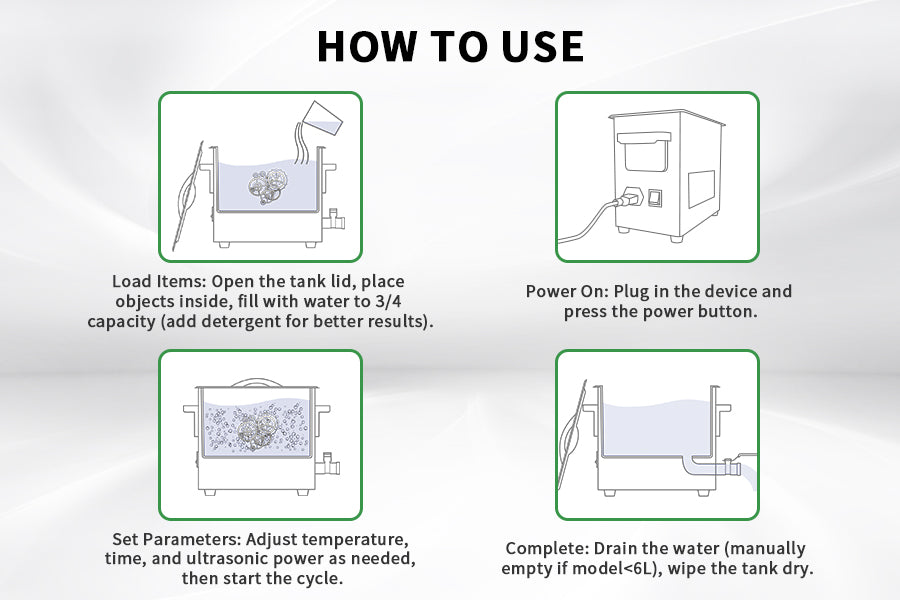 HOW TO USE

Load Items: Open the tank lid, place objects inside, fill with water to 3/4 capacity (add detergent for better results).

Power On: Plug in the device and press the power button.

Set Parameters: Adjust temperature, time, and ultrasonic power as needed, then start the cycle.

Complete: Drain the water (manually empty if model<6L), wipe the tank dry.